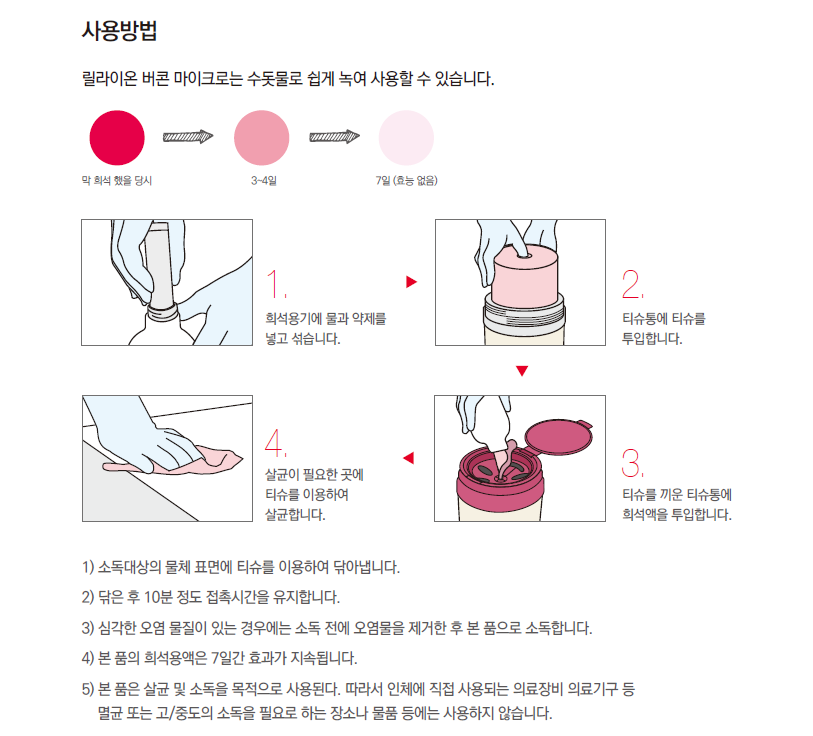 사용방법

릴라이온 버콘 마이크로는 수돗물로 쉽게 녹여 사용할 수 있습니다.

막 희석 했을 당시

3~4일

7일 (효능 없음)

1.
희석용기에 물과 약제를 넣고 섞습니다.

2.
티슈통에 티슈를 투입합니다.

3.
티슈를 끼운 티슈통에 희석액을 투입합니다.

4.
살균이 필요한 곳에 티슈를 이용하여 살균합니다.

1) 소독대상의 물체 표면에 티슈를 이용하여 닦아냅니다.

2) 닦은 후 10분 정도 접촉시간을 유지합니다.

3) 심각한 오염 물질이 있는 경우에는 소독 전에 오염물을 제거한 후 본 품으로 소독합니다.

4) 본 품의 희석용액은 7일간 효과가 지속됩니다.

5) 본 품은 살균 및 소독을 목적으로 사용된다. 따라서 인체에 직접 사용되는 의료장비 의료기구 등 멸균 또는 고/중도의 소독을 필요로 하는 장소나 물품 등에는 사용하지 않습니다.